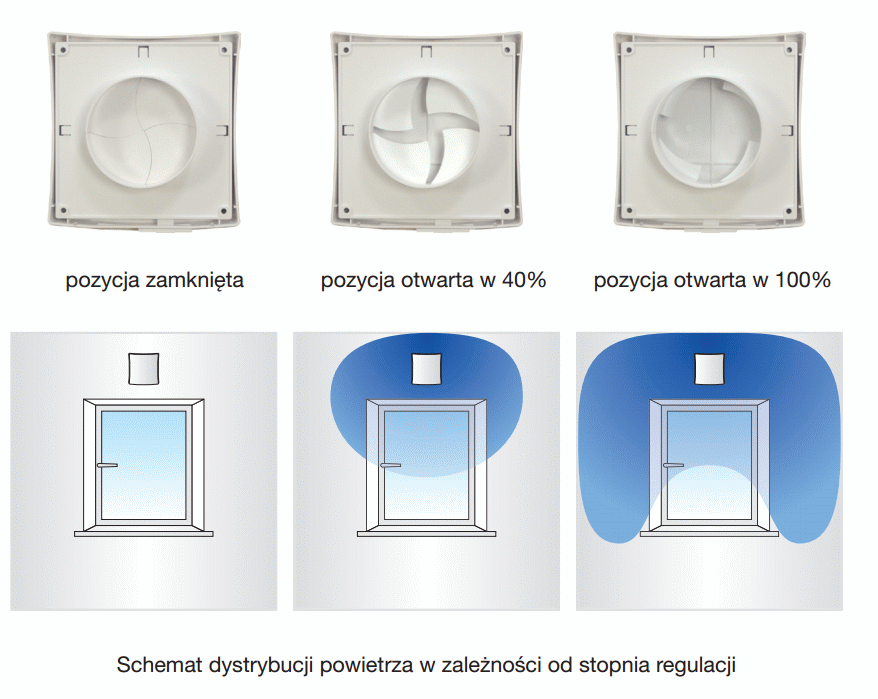 pozycja zamknięta

pozycja otwarta w 40%

pozycja otwarta w 100%

Schemat dystrybucji powietrza w zależności od stopnia regulacji